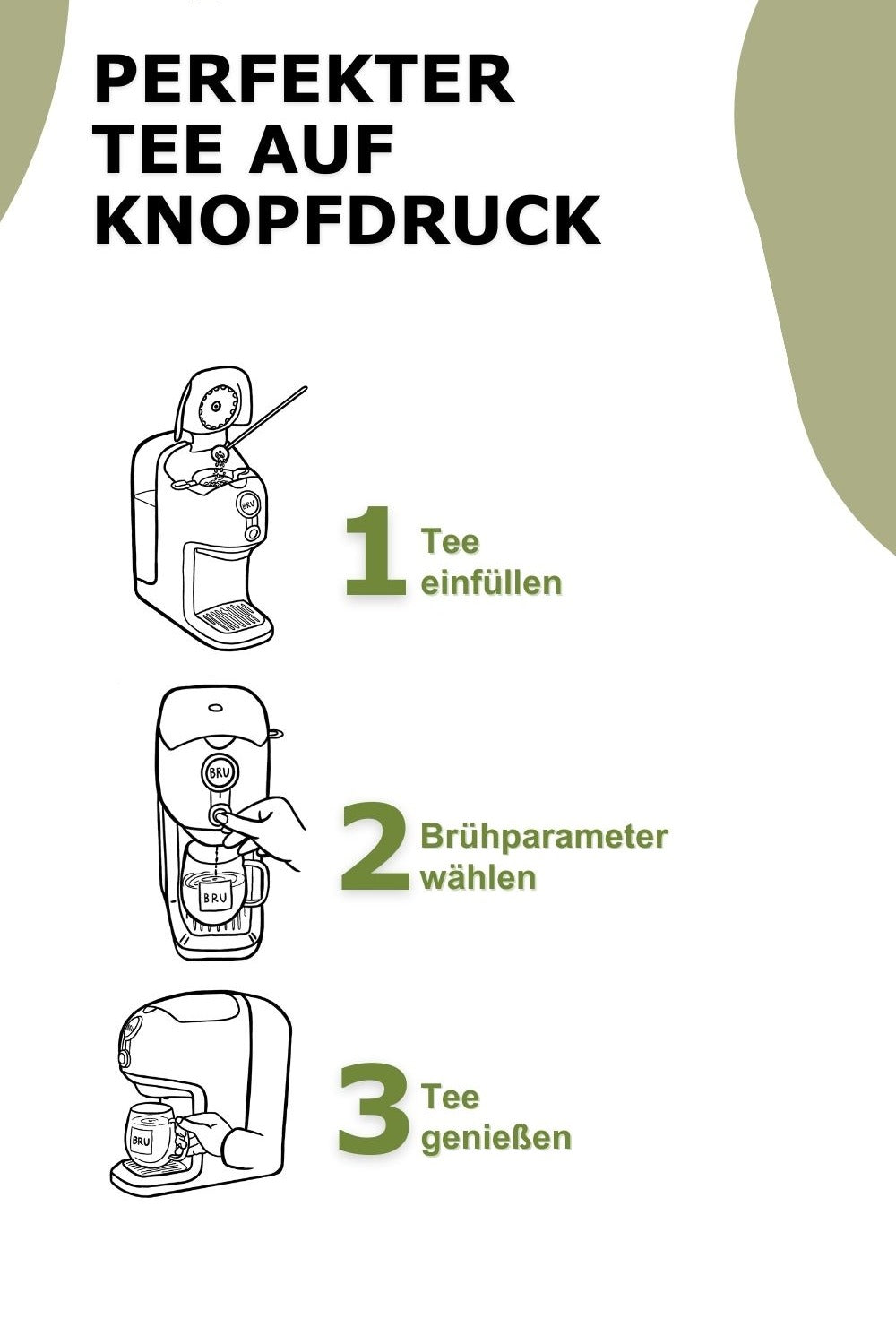 PERFEKTER TEE AUF KNOPFDRUCK

BRU

1 Tee einfüllen

BRU

BRU

2 Brühparameter wählen

BRU

3 Tee genießen